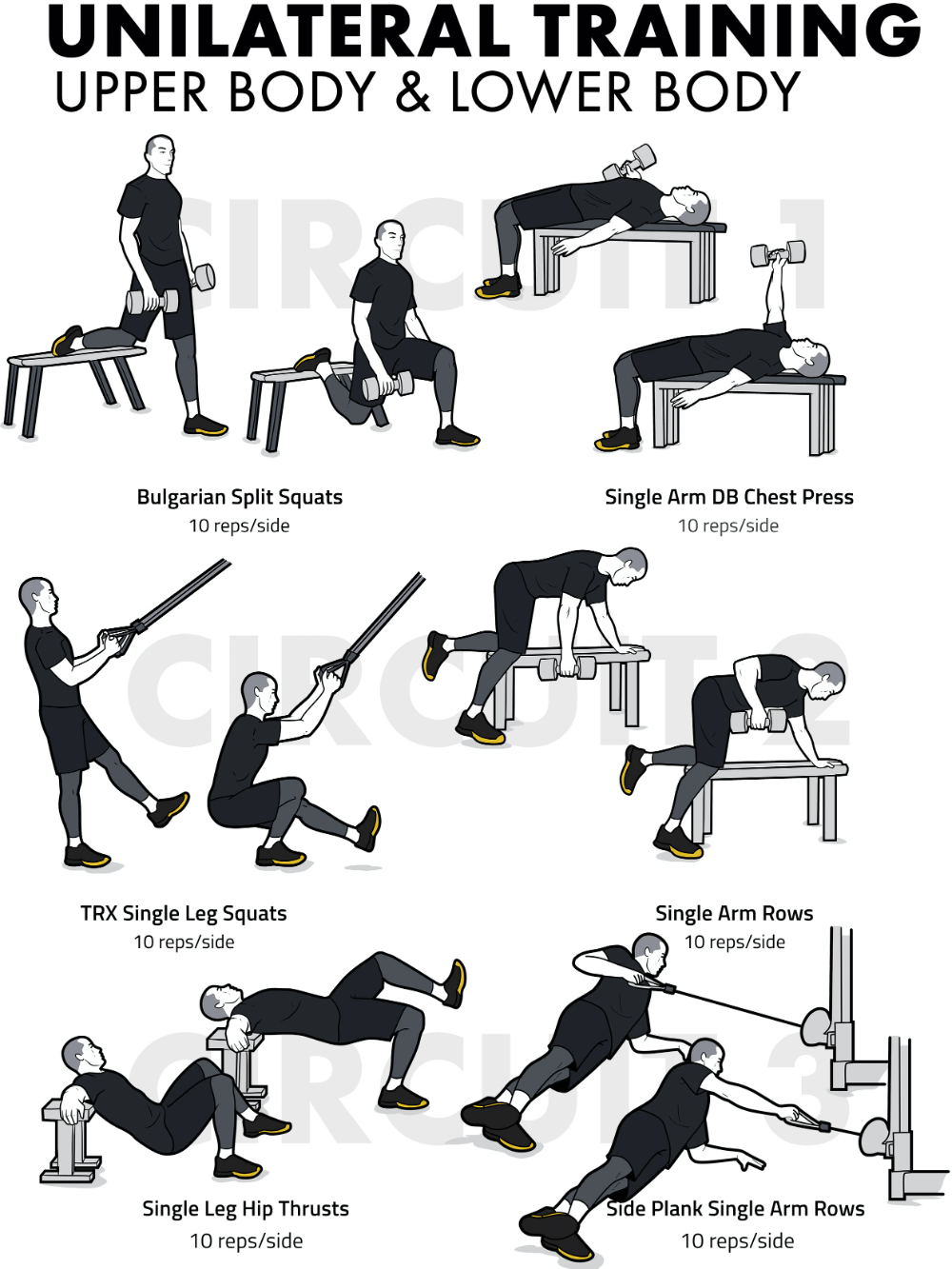 UNILATERAL TRAINING
UPPER BODY & LOWER BODY

CIRCUIT 1

Bulgarian Split Squats
10 reps/side

Single Arm DB Chest Press
10 reps/side

CIRCUIT 2

TRX Single Leg Squats
10 reps/side

Single Arm Rows
10 reps/side

CIRCUIT 3

Single Leg Hip Thrusts
10 reps/side

Side Plank Single Arm Rows
10 reps/side